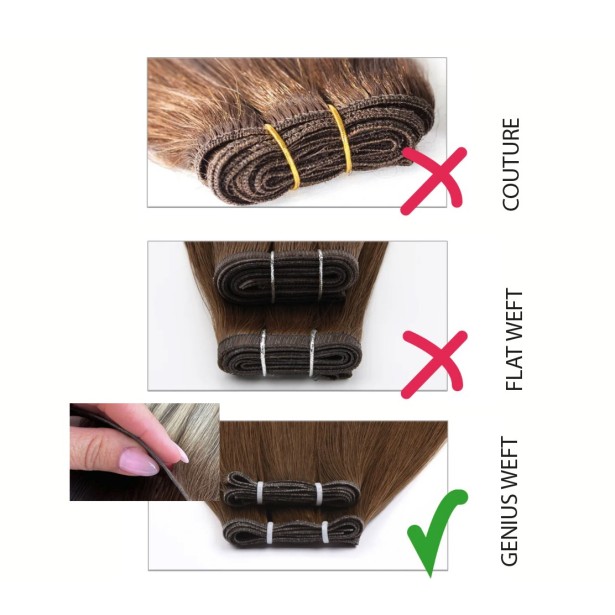 COUTURE

FLAT WEFT

GENIUS WEFT