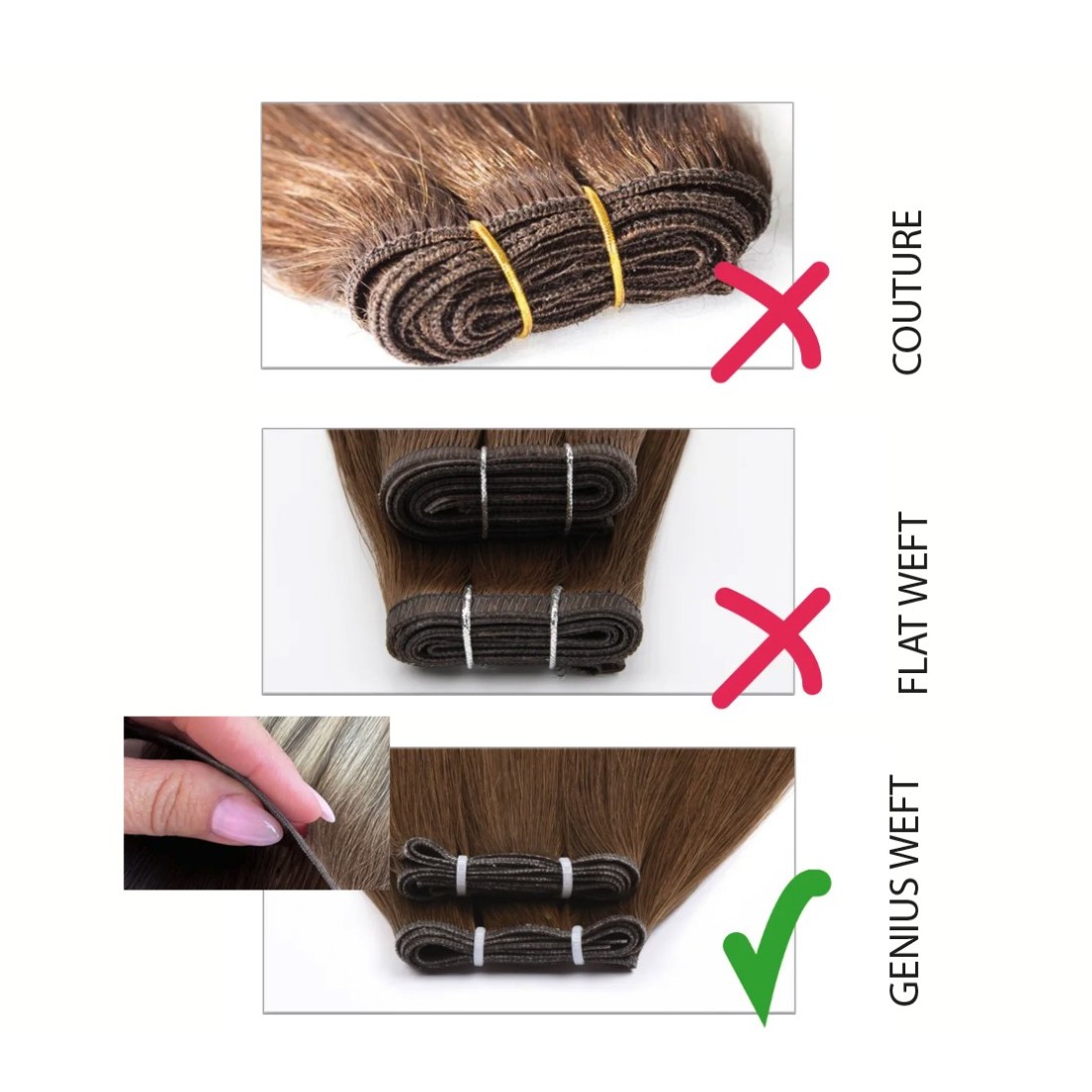 COUTURE

FLAT WEFT

GENIUS WEFT